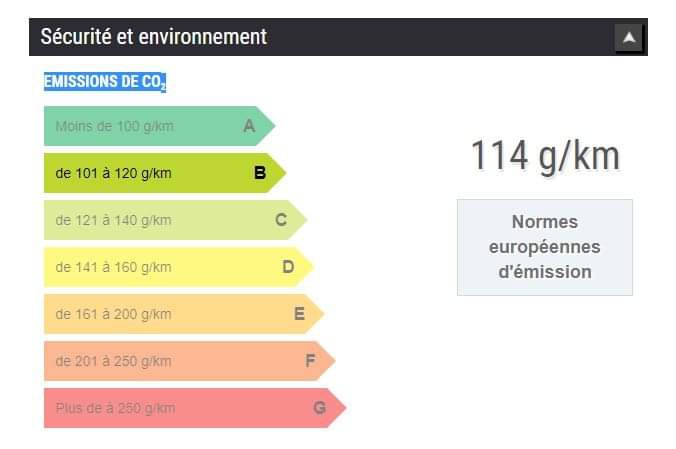 Sécurité et environnement

EMISSIONS DE $CO_2$

Moins de 100 g/km A

de 101 à 120 g/km B

de 121 à 140 g/km C

de 141 à 160 g/km D

de 161 à 200 g/km E

de 201 à 250 g/km F

Plus de à 250 g/km G

114 g/km

Normes européennes d'émission