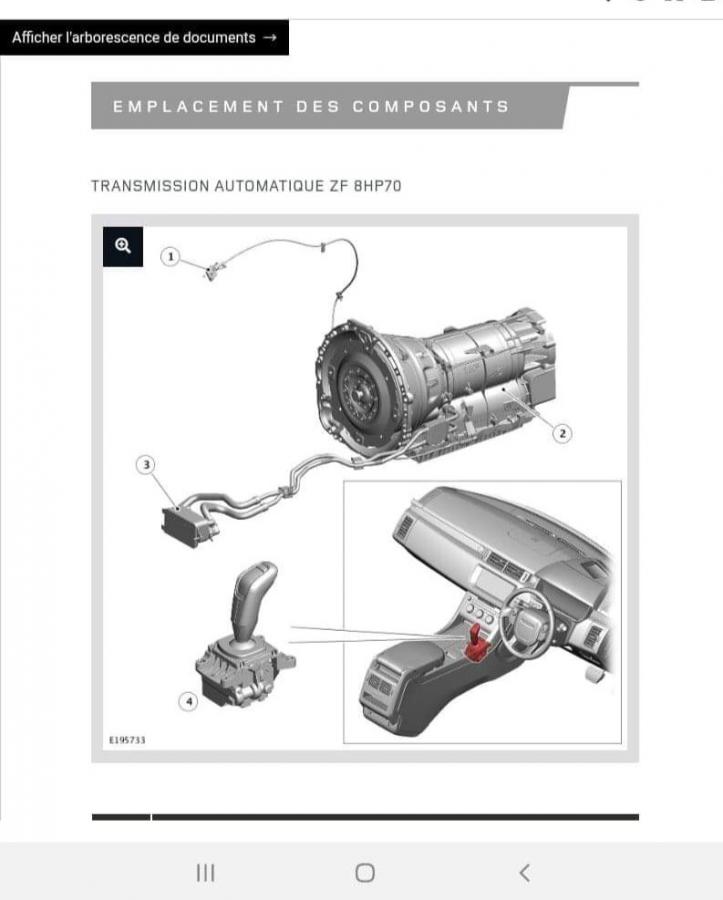 Afficher l'arborescence de documents →

EMPLACEMENT DES COMPOSANTS

TRANSMISSION AUTOMATIQUE ZF 8HP70

1

2

3

4

E195733