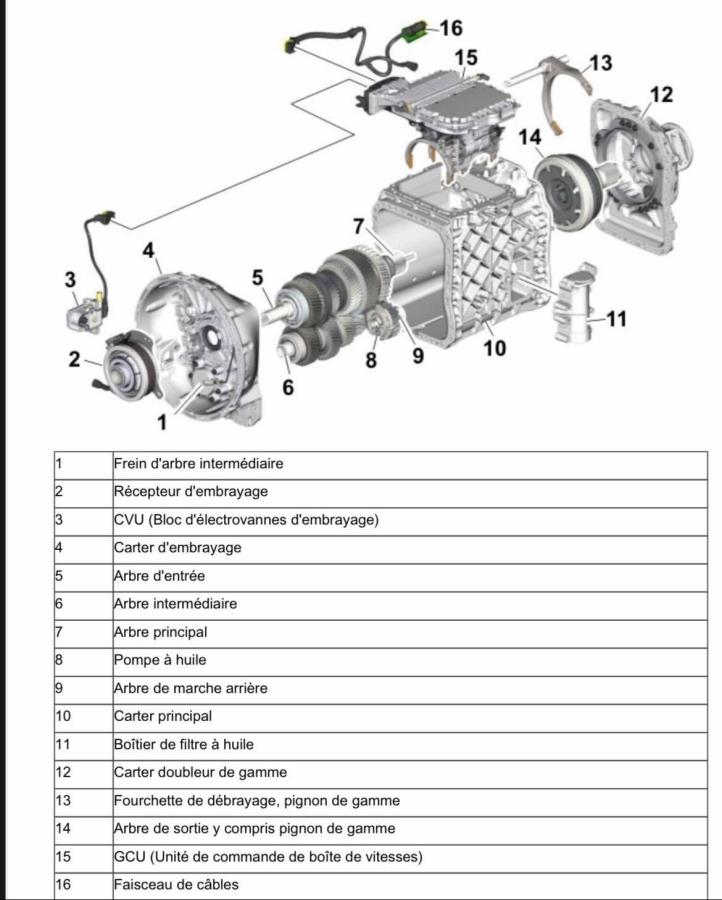 16
15
13
12
14
7
4
3
5
11
2
8
9
10
6
1

| 1 | Frein d'arbre intermédiaire |
|---|---|
| 2 | Récepteur d'embrayage |
| 3 | CVU (Bloc d'électrovannes d'embrayage) |
| 4 | Carter d'embrayage |
| 5 | Arbre d'entrée |
| 6 | Arbre intermédiaire |
| 7 | Arbre principal |
| 8 | Pompe à huile |
| 9 | Arbre de marche arrière |
| 10 | Carter principal |
| 11 | Boîtier de filtre à huile |
| 12 | Carter doubleur de gamme |
| 13 | Fourchette de débrayage, pignon de gamme |
| 14 | Arbre de sortie y compris pignon de gamme |
| 15 | GCU (Unité de commande de boîte de vitesses) |
| 16 | Faisceau de câbles |